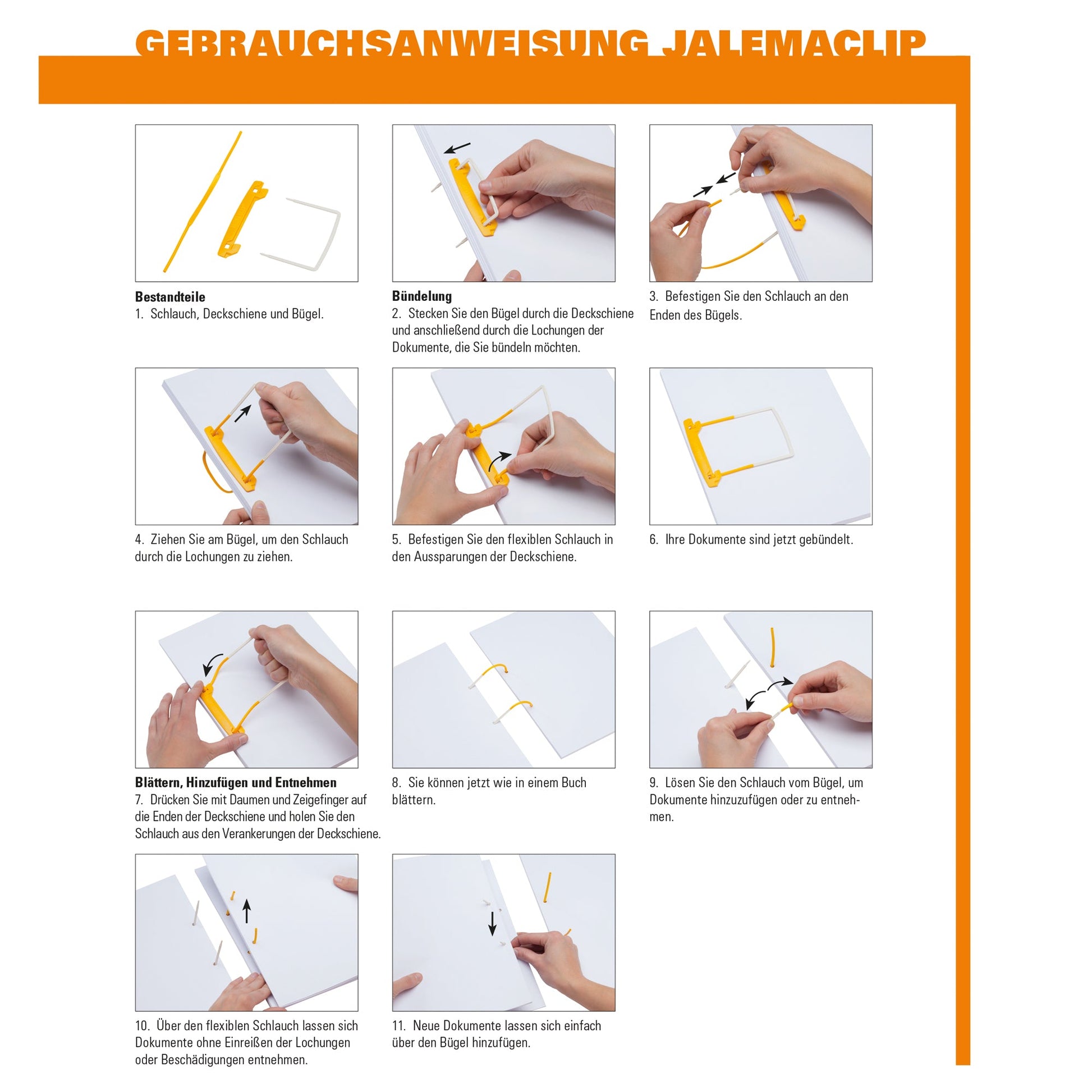 GEBRAUCHSANWEISUNG JALEMACLIP

**Bestandteile**
1. Schlauch, Deckschiene und Bügel.

**Bündelung**
2. Stecken Sie den Bügel durch die Deckschiene und anschließend durch die Lochungen der Dokumente, die Sie bündeln möchten.

3. Befestigen Sie den Schlauch an den Enden des Bügels.

4. Ziehen Sie am Bügel, um den Schlauch durch die Lochungen zu ziehen.

5. Befestigen Sie den flexiblen Schlauch in den Aussparungen der Deckschiene.

6. Ihre Dokumente sind jetzt gebündelt.

**Blättern, Hinzufügen und Entnehmen**
7. Drücken Sie mit Daumen und Zeigefinger auf die Enden der Deckschiene und holen Sie den Schlauch aus den Verankerungen der Deckschiene.

8. Sie können jetzt wie in einem Buch blättern.

9. Lösen Sie den Schlauch vom Bügel, um Dokumente hinzuzufügen oder zu entnehmen.

10. Über den flexiblen Schlauch lassen sich Dokumente ohne Einreißen der Lochungen oder Beschädigungen entnehmen.

11. Neue Dokumente lassen sich einfach über den Bügel hinzufügen.