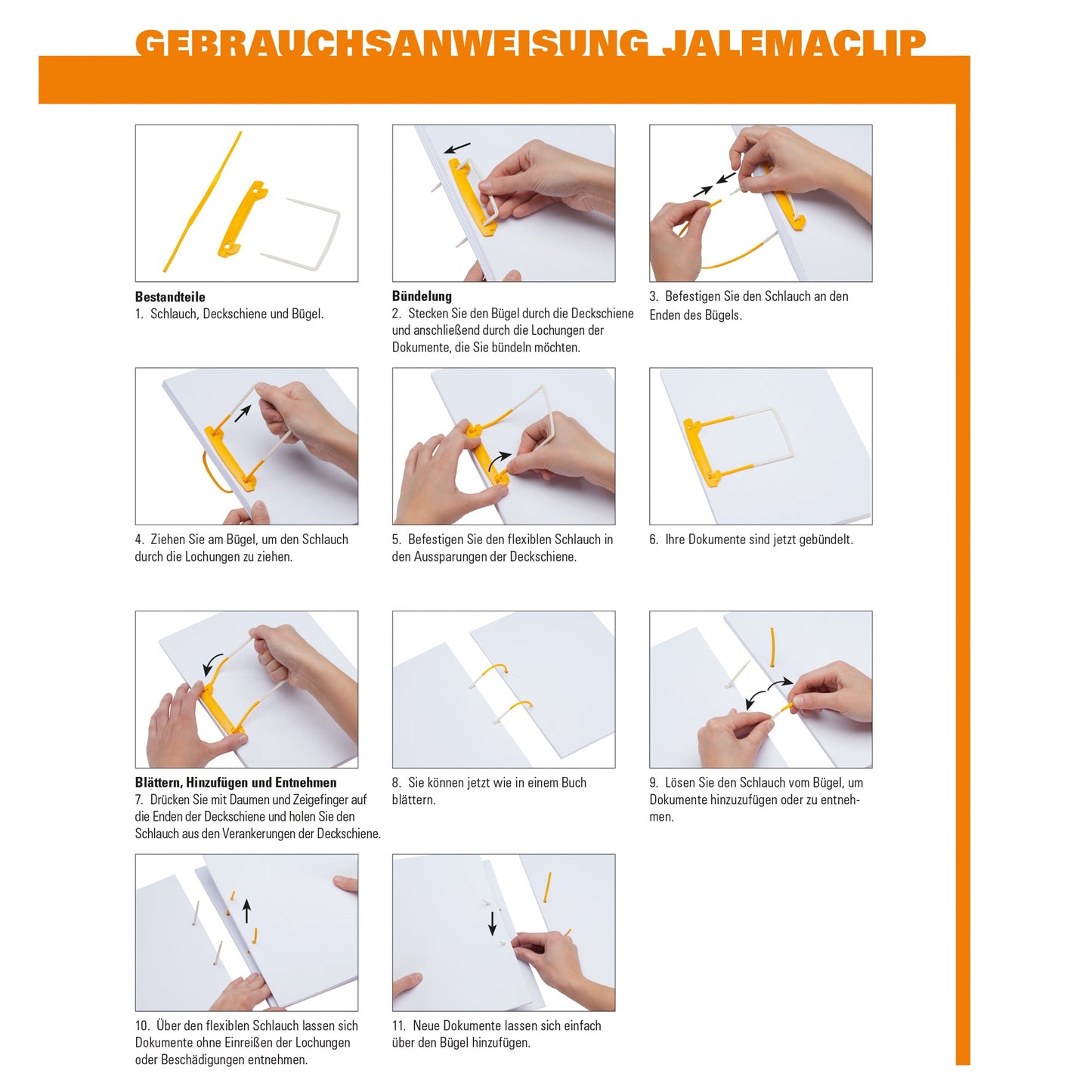 GEBRAUCHSANWEISUNG JALEMACLIP

**Bestandteile**
1. Schlauch, Deckschiene und Bügel.

**Bündelung**
2. Stecken Sie den Bügel durch die Deckschiene und anschließend durch die Lochungen der Dokumente, die Sie bündeln möchten.

3. Befestigen Sie den Schlauch an den Enden des Bügels.

4. Ziehen Sie am Bügel, um den Schlauch durch die Lochungen zu ziehen.

5. Befestigen Sie den flexiblen Schlauch in den Aussparungen der Deckschiene.

6. Ihre Dokumente sind jetzt gebündelt.

**Blättern, Hinzufügen und Entnehmen**
7. Drücken Sie mit Daumen und Zeigefinger auf die Enden der Deckschiene und holen Sie den Schlauch aus den Verankerungen der Deckschiene.

8. Sie können jetzt wie in einem Buch blättern.

9. Lösen Sie den Schlauch vom Bügel, um Dokumente hinzuzufügen oder zu entnehmen.

10. Über den flexiblen Schlauch lassen sich Dokumente ohne Einreißen der Lochungen oder Beschädigungen entnehmen.

11. Neue Dokumente lassen sich einfach über den Bügel hinzufügen.